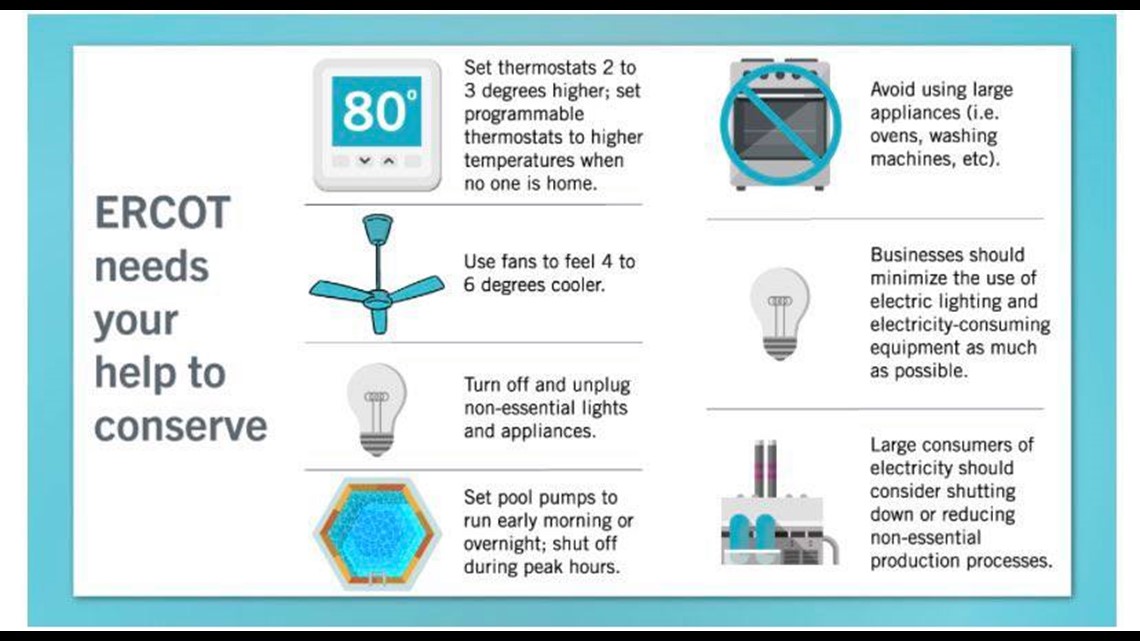 ERCOT needs your help to conserve

80°

Set thermostats 2 to 3 degrees higher; set programmable thermostats to higher temperatures when no one is home.

Use fans to feel 4 to 6 degrees cooler.

Turn off and unplug non-essential lights and appliances.

Set pool pumps to run early morning or overnight; shut off during peak hours.

Avoid using large appliances (i.e. ovens, washing machines, etc).

Businesses should minimize the use of electric lighting and electricity-consuming equipment as much as possible.

Large consumers of electricity should consider shutting down or reducing non-essential production processes.